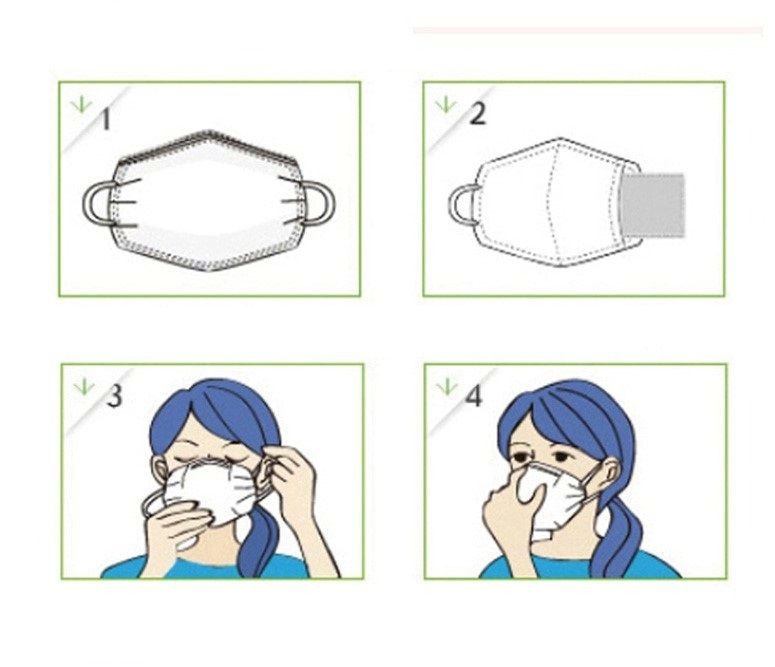 1

2

3

4